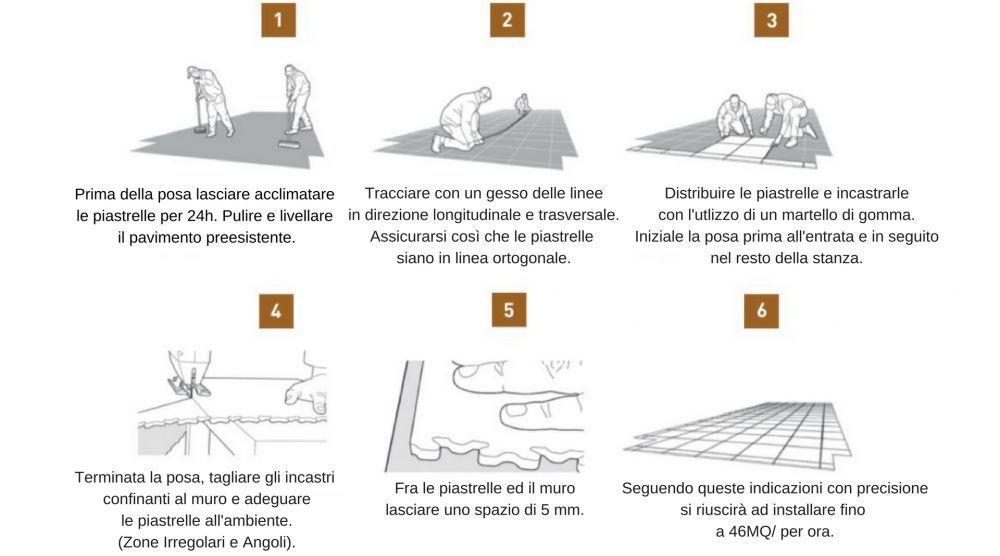 1

Prima della posa lasciare acclimatare le piastrelle per 24h. Pulire e livellare il pavimento preesistente.

2

Tracciare con un gesso delle linee in direzione longitudinale e trasversale. Assicurarsi così che le piastrelle siano in linea ortogonale.

3

Distribuire le piastrelle e incastrarle con l'utlizzo di un martello di gomma. Iniziale la posa prima all'entrata e in seguito nel resto della stanza.

4

Terminata la posa, tagliare gli incastri confinanti al muro e adeguare le piastrelle all'ambiente. (Zone Irregolari e Angoli).

5

Fra le piastrelle ed il muro lasciare uno spazio di 5 mm.

6

Seguendo queste indicazioni con precisione si riuscirà ad installare fino a 46MQ/ per ora.